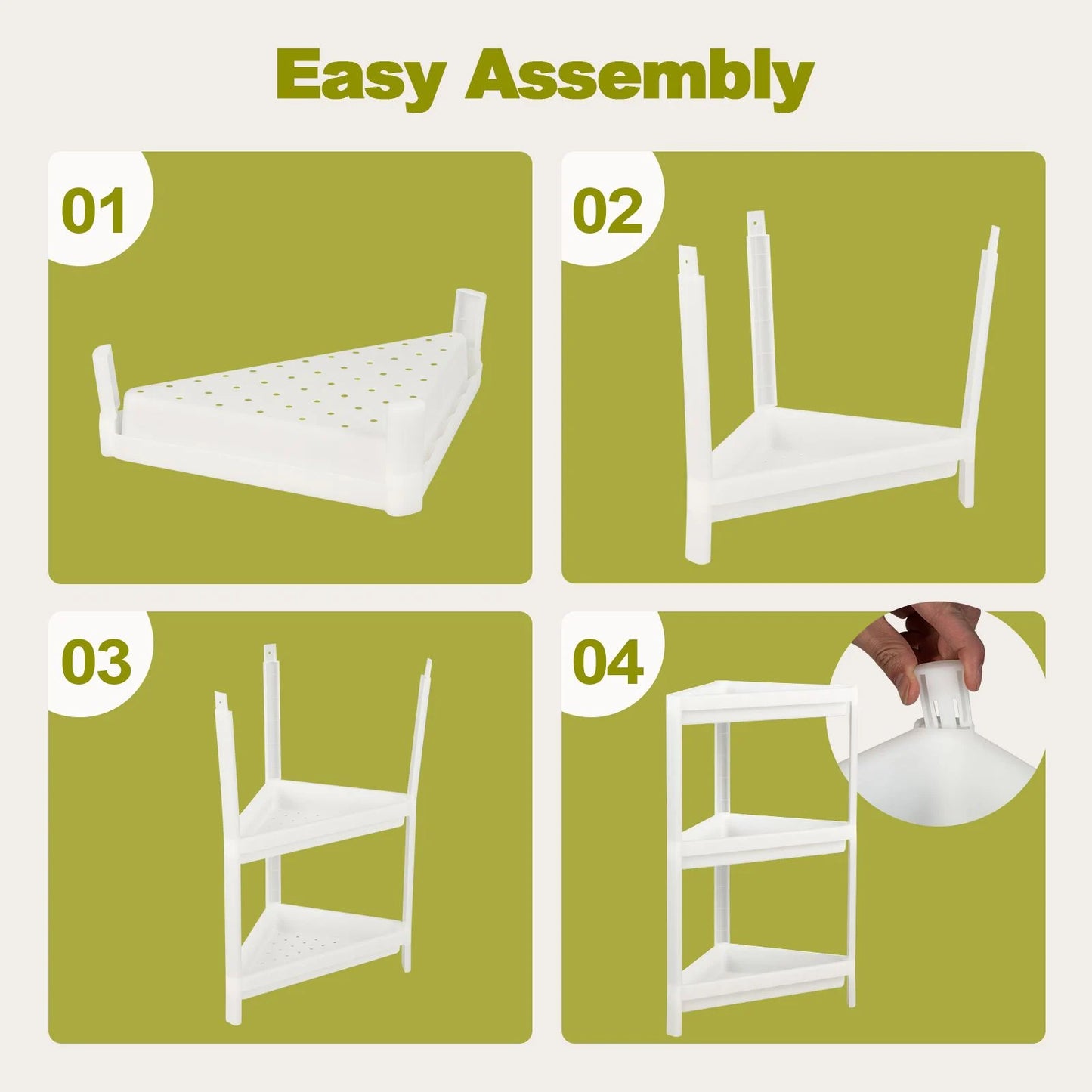 Easy Assembly

01

02

03

04