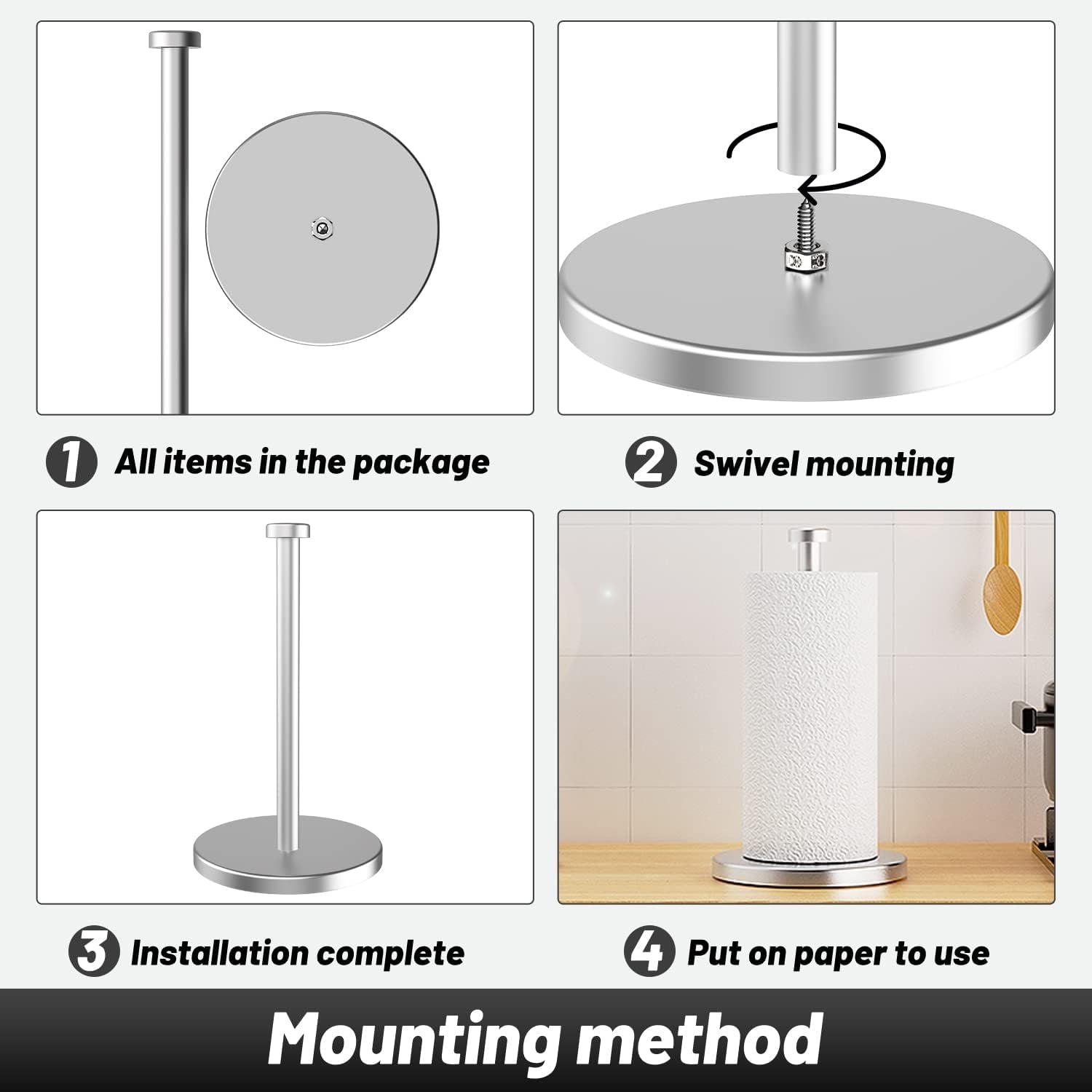 1 All items in the package

2 Swivel mounting

3 Installation complete

4 Put on paper to use

Mounting method