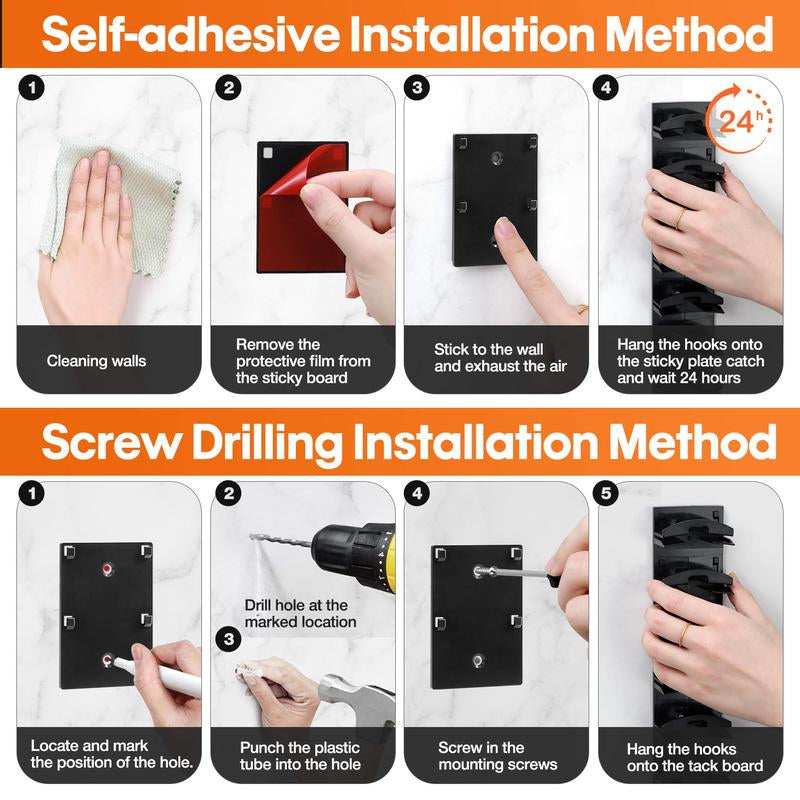 Self-adhesive Installation Method

1
Cleaning walls

2
Remove the protective film from the sticky board

3
Stick to the wall and exhaust the air

4
24h
Hang the hooks onto the sticky plate catch and wait 24 hours

Screw Drilling Installation Method

1
Locate and mark the position of the hole.

2
Drill hole at the marked location

3
Punch the plastic tube into the hole

4
Screw in the mounting screws

5
Hang the hooks onto the tack board